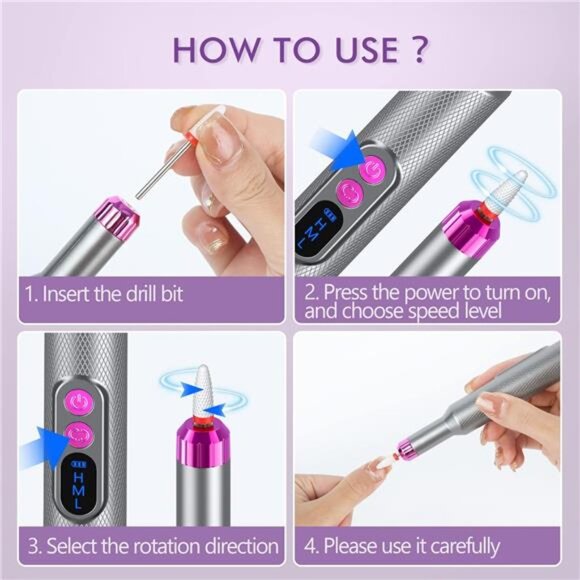 HOW TO USE ?

1. Insert the drill bit

H
M
L

2. Press the power to turn on, and choose speed level

H
M
L

3. Select the rotation direction

4. Please use it carefully